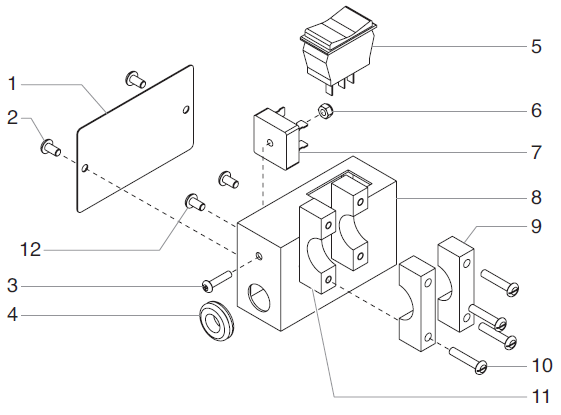 1
2
12
3
4
5
6
7
8
9
10
11